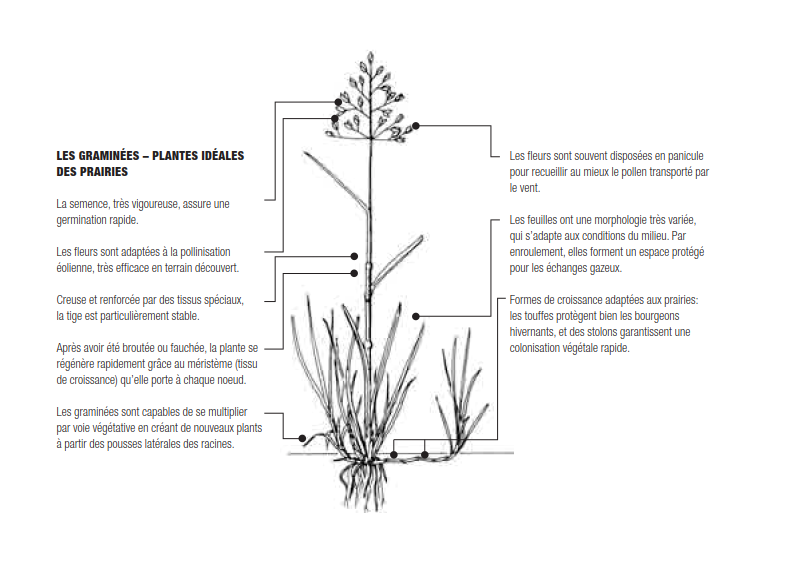 LES GRAMINÉES – PLANTES IDÉALES DES PRAIRIES

La semence, très vigoureuse, assure une germination rapide.

Les fleurs sont adaptées à la pollinisation éolienne, très efficace en terrain découvert.

Creuse et renforcée par des tissus spéciaux, la tige est particulièrement stable.

Après avoir été broutée ou fauchée, la plante se régénère rapidement grâce au méristème (tissu de croissance) qu'elle porte à chaque noeud.

Les graminées sont capables de se multiplier par voie végétative en créant de nouveaux plants à partir des pousses latérales des racines.

Les fleurs sont souvent disposées en panicule pour recueillir au mieux le pollen transporté par le vent.

Les feuilles ont une morphologie très variée, qui s'adapte aux conditions du milieu. Par enroulement, elles forment un espace protégé pour les échanges gazeux.

Formes de croissance adaptées aux prairies: les touffes protègent bien les bourgeons hivernants, et des stolons garantissent une colonisation végétale rapide.