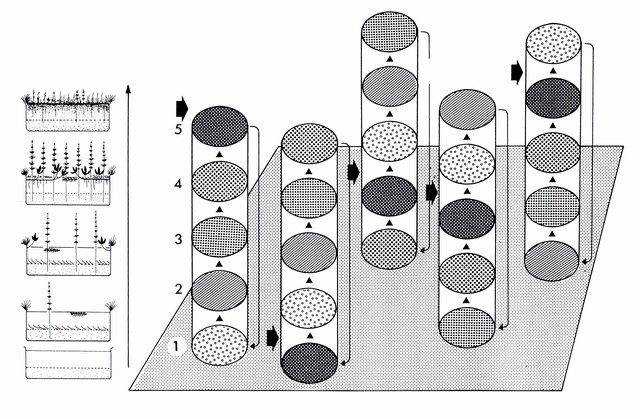 5
4
3
2
1