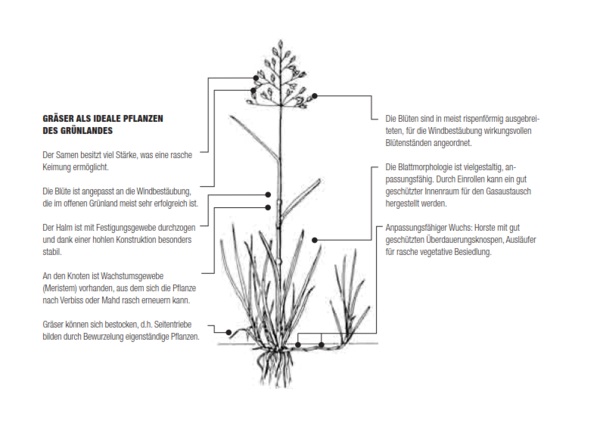 GRÄSER ALS IDEALE PFLANZEN DES GRÜNLANDES

Der Samen besitzt viel Stärke, was eine rasche Keimung ermöglicht.

Die Blüte ist angepasst an die Windbestäubung, die im offenen Grünland meist sehr erfolgreich ist.

Der Halm ist mit Festigungsgewebe durchzogen und dank einer hohlen Konstruktion besonders stabil.

An den Knoten ist Wachstumsgewebe (Meristem) vorhanden, aus dem sich die Pflanze nach Verbiss oder Mahd rasch erneuern kann.

Gräser können sich bestocken, d.h. Seitentriebe bilden durch Bewurzelung eigenständige Pflanzen.

Die Blüten sind in meist rispenförmig ausgebreiteten, für die Windbestäubung wirkungsvollen Blütenständen angeordnet.

Die Blattmorphologie ist vielgestaltig, anpassungsfähig. Durch Einrollen kann ein gut geschützter Innenraum für den Gasaustausch hergestellt werden.

Anpassungsfähiger Wuchs: Horste mit gut geschützten Überdauerungsknospen, Ausläufer für rasche vegetative Besiedlung.