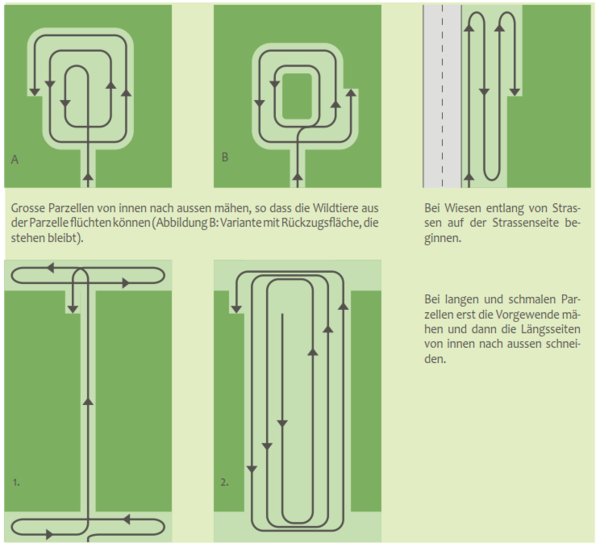 A

B

Grosse Parzellen von innen nach aussen mähen, so dass die Wildtiere aus der Parzelle flüchten können (Abbildung B: Variante mit Rückzugsfläche, die stehen bleibt).

Bei Wiesen entlang von Strassen auf der Strassenseite beginnen.

1.

2.

Bei langen und schmalen Parzellen erst die Vorgewende mähen und dann die Längsseiten von innen nach aussen schneiden.