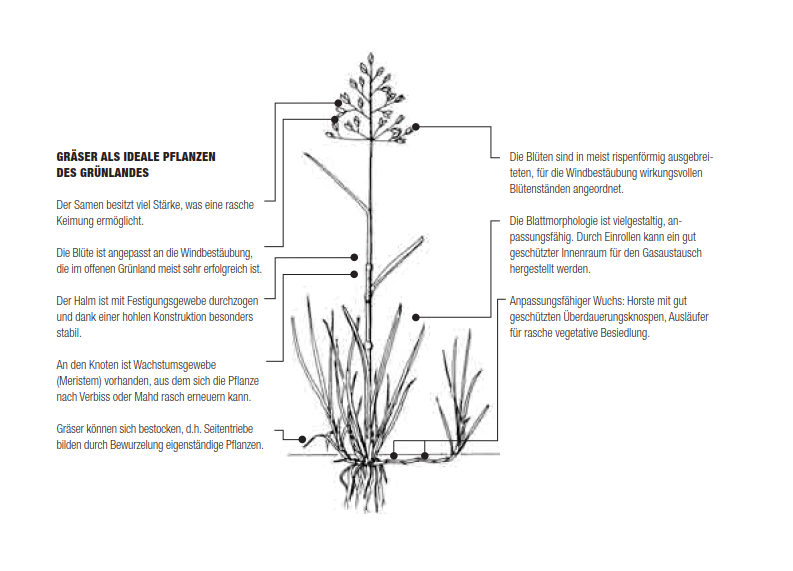 GRÄSER ALS IDEALE PFLANZEN DES GRÜNLANDES

Der Samen besitzt viel Stärke, was eine rasche Keimung ermöglicht.

Die Blüte ist angepasst an die Windbestäubung, die im offenen Grünland meist sehr erfolgreich ist.

Der Halm ist mit Festigungsgewebe durchzogen und dank einer hohlen Konstruktion besonders stabil.

An den Knoten ist Wachstumsgewebe (Meristem) vorhanden, aus dem sich die Pflanze nach Verbiss oder Mahd rasch erneuern kann.

Gräser können sich bestocken, d.h. Seitentriebe bilden durch Bewurzelung eigenständige Pflanzen.

Die Blüten sind in meist rispenförmig ausgebreiteten, für die Windbestäubung wirkungsvollen Blütenständen angeordnet.

Die Blattmorphologie ist vielgestaltig, anpassungsfähig. Durch Einrollen kann ein gut geschützter Innenraum für den Gasaustausch hergestellt werden.

Anpassungsfähiger Wuchs: Horste mit gut geschützten Überdauerungsknospen, Ausläufer für rasche vegetative Besiedlung.