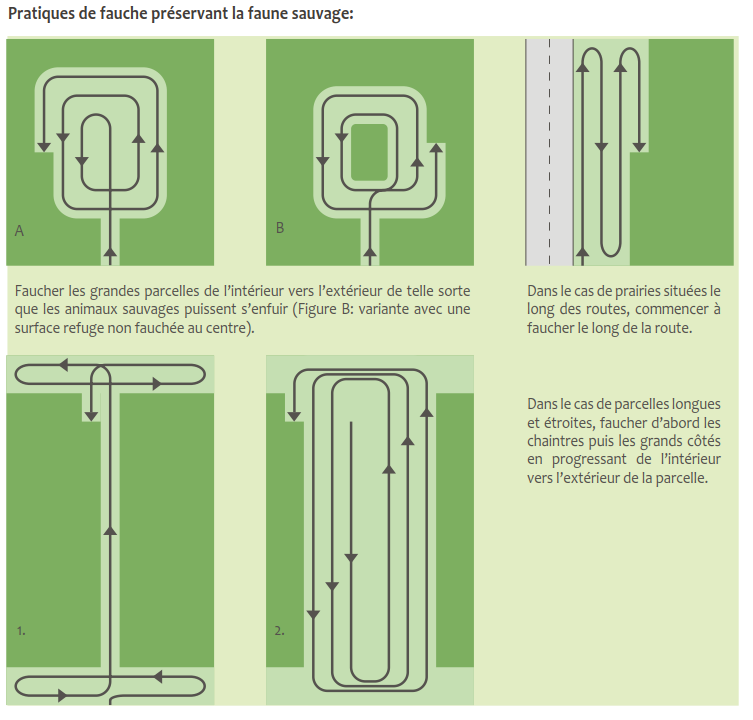 Pratiques de fauche préservant la faune sauvage:

A

B

Faucher les grandes parcelles de l'intérieur vers l'extérieur de telle sorte que les animaux sauvages puissent s'enfuir (Figure B: variante avec une surface refuge non fauchée au centre).

Dans le cas de prairies situées le long des routes, commencer à faucher le long de la route.

1.

2.

Dans le cas de parcelles longues et étroites, faucher d'abord les chaintres puis les grands côtés en progressant de l'intérieur vers l'extérieur de la parcelle.