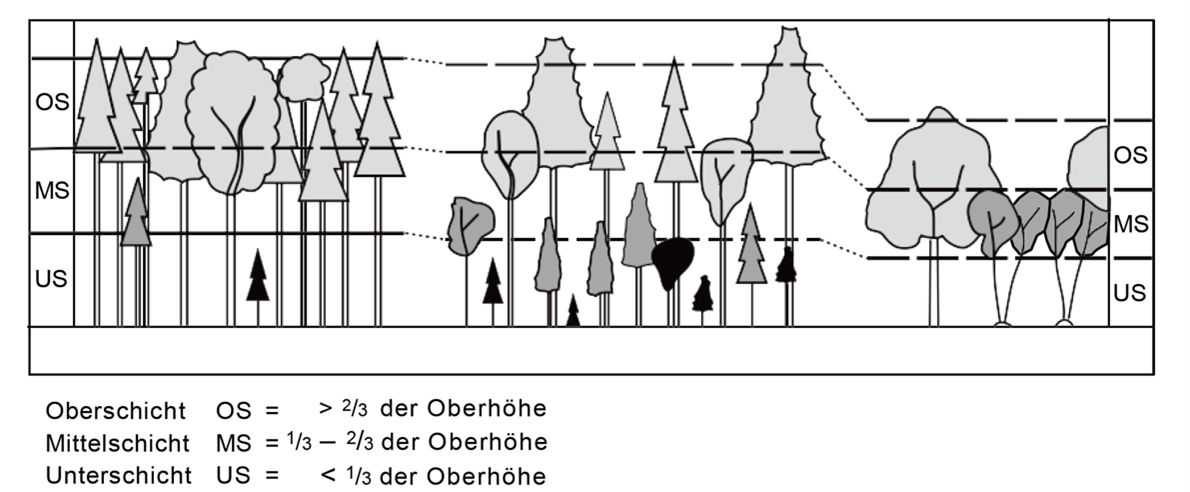 OS
MS
US

OS
MS
US

Oberschicht OS = > $^2/_3$ der Oberhöhe
Mittelschicht MS = $^1/_3$ – $^2/_3$ der Oberhöhe
Unterschicht US = < $^1/_3$ der Oberhöhe